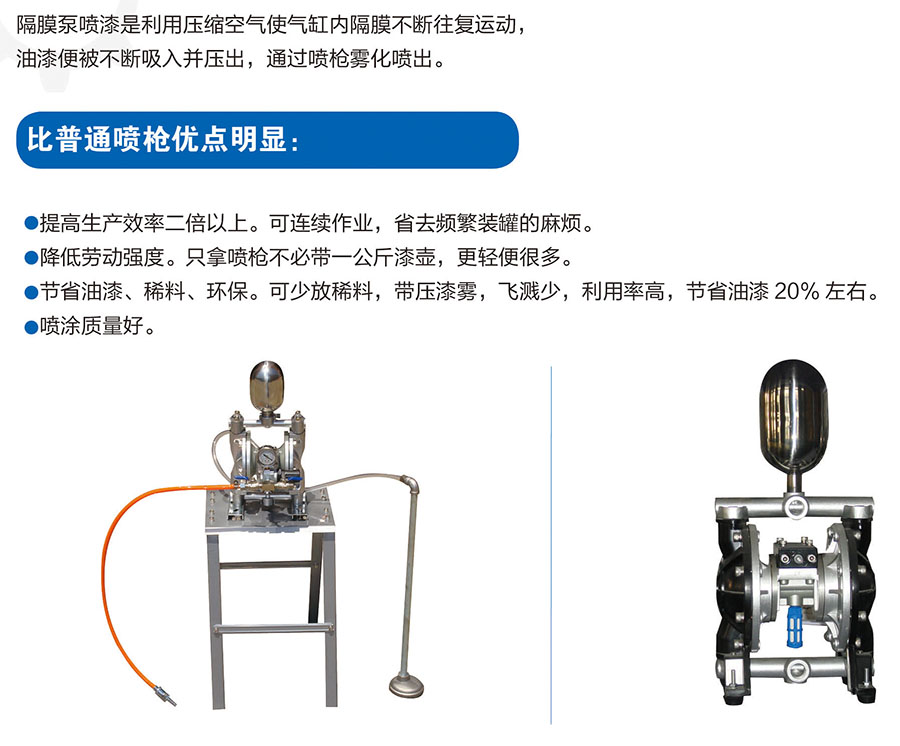 隔膜泵喷漆是利用压缩空气使气缸内隔膜不断往复运动，油漆便被不断吸入并压出，通过喷枪雾化喷出。

比普通喷枪优点明显：

●提高生产效率二倍以上。可连续作业，省去频繁装罐的麻烦。
●降低劳动强度。只拿喷枪不必带一公斤漆壶，更轻便很多。
●节省油漆、稀料、环保。可少放稀料，带压漆雾，飞溅少，利用率高，节省油漆 20% 左右。
●喷涂质量好。